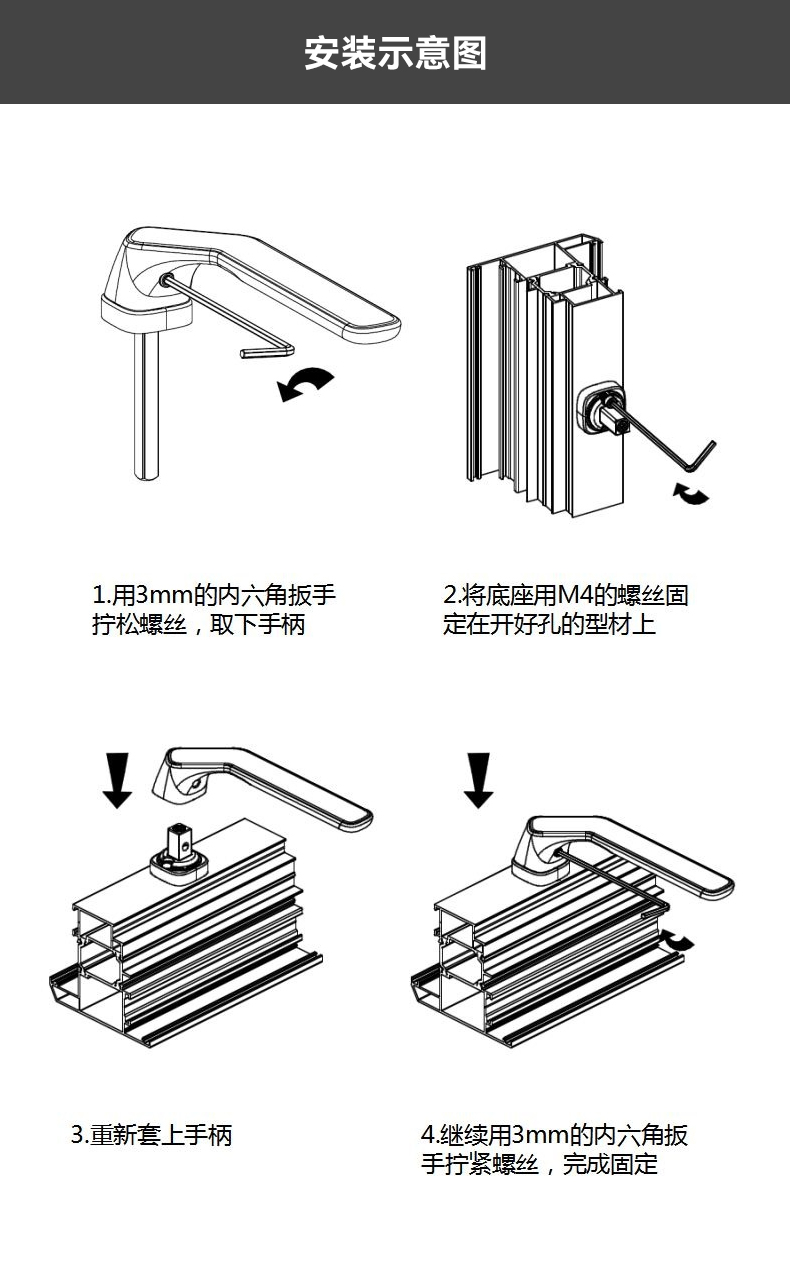 安装示意图

1.用3mm的内六角扳手拧松螺丝，取下手柄

2.将底座用M4的螺丝固定在开好孔的型材上

3.重新套上手柄

4.继续用3mm的内六角扳手拧紧螺丝，完成固定